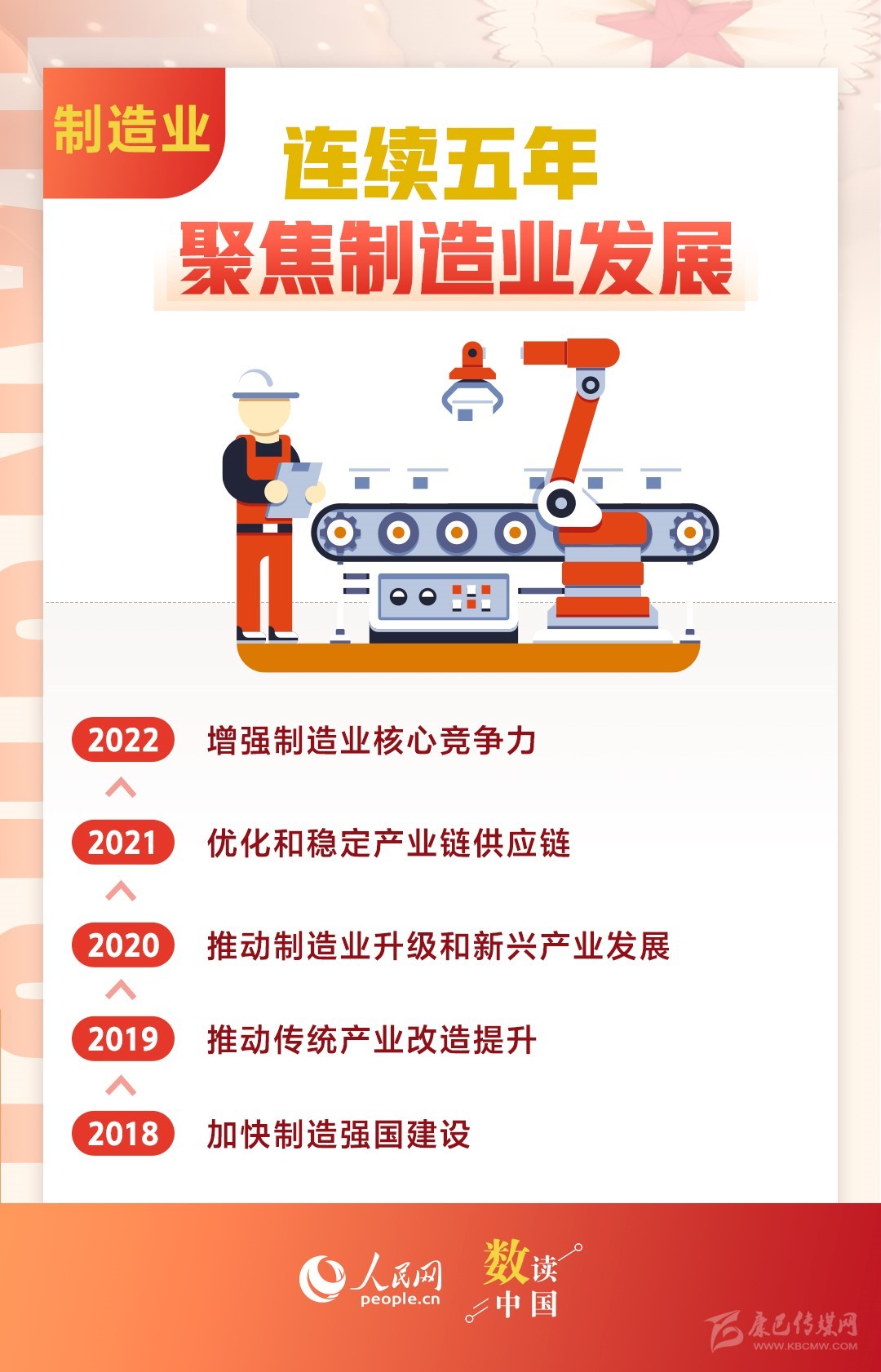 制造业

连续五年
聚焦制造业发展

2022 增强制造业核心竞争力

2021 优化和稳定产业链供应链

2020 推动制造业升级和新兴产业发展

2019 推动传统产业改造提升

2018 加快制造强国建设

人民网
people.cn

数读中国

康巴传媒网
WWW.KBCMW.COM